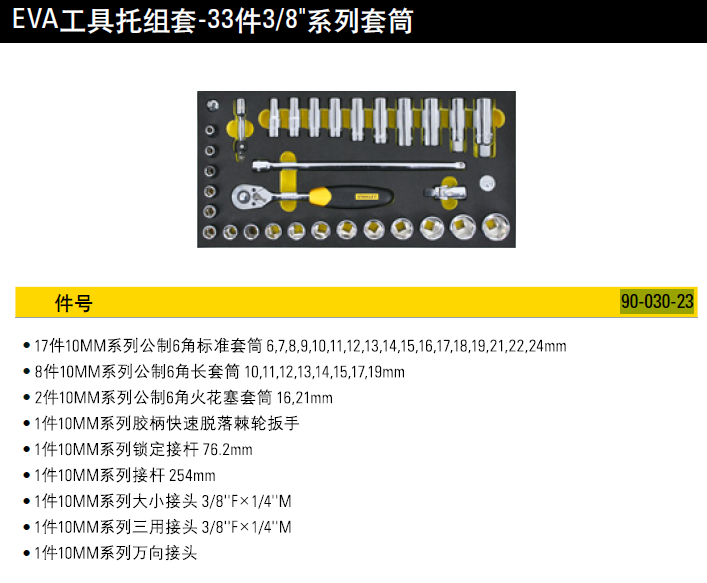 EVA工具托组套-33件3/8"系列套筒

STANLEY

件号

90-030-23

• 17件10MM系列公制6角标准套筒 6,7,8,9,10,11,12,13,14,15,16,17,18,19,21,22,24mm
• 8件10MM系列公制6角长套筒 10,11,12,13,14,15,17,19mm
• 2件10MM系列公制6角火花塞套筒 16,21mm
• 1件10MM系列胶柄快速脱落棘轮扳手
• 1件10MM系列锁定接杆 76.2mm
• 1件10MM系列接杆 254mm
• 1件10MM系列大小接头 3/8''F×1/4''M
• 1件10MM系列三用接头 3/8''F×1/4''M
• 1件10MM系列万向接头